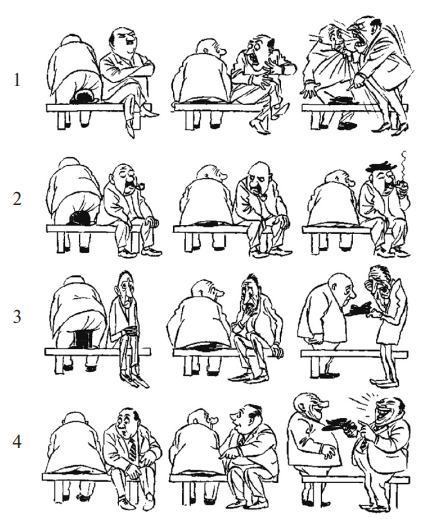 1

2

3

4